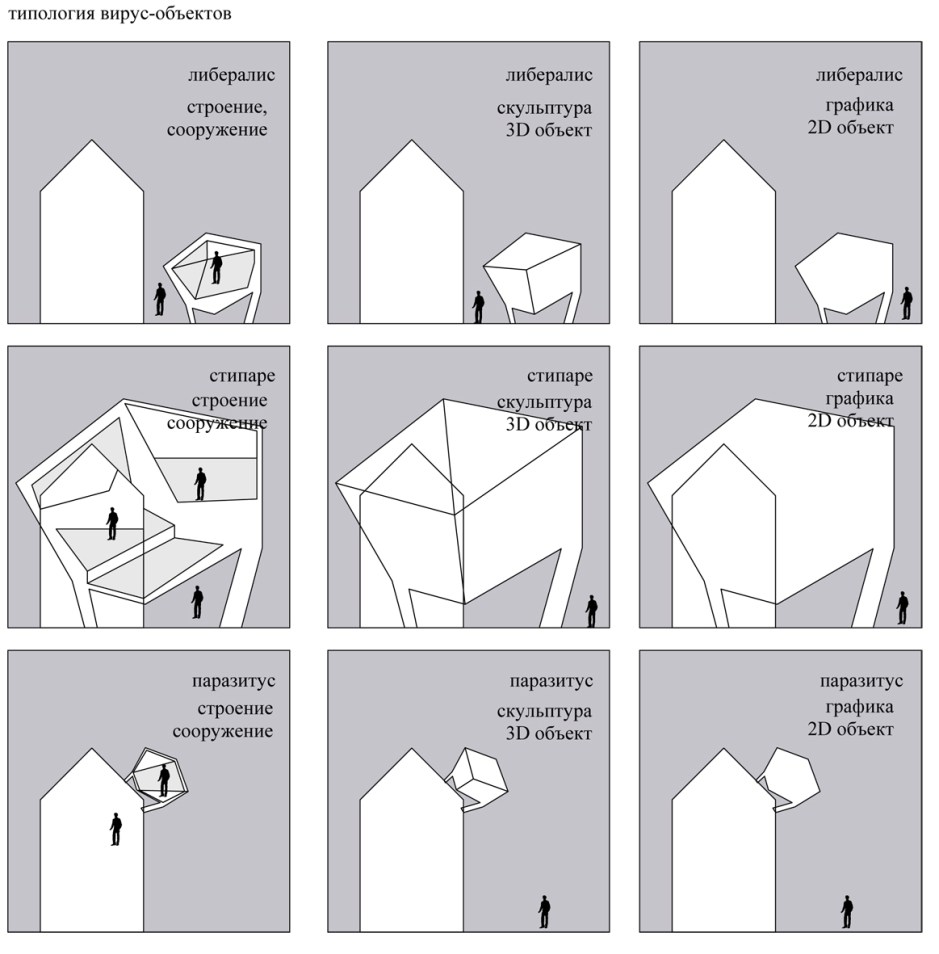 типология вирус-объектов

либералис
строение,
сооружение

либералис
скульптура
3D объект

либералис
графика
2D объект

стипаре
строение
сооружение

стипаре
скульптура
3D объект

стипаре
графика
2D объект

паразитус
строение
сооружение

паразитус
скульптура
3D объект

паразитус
графика
2D объект